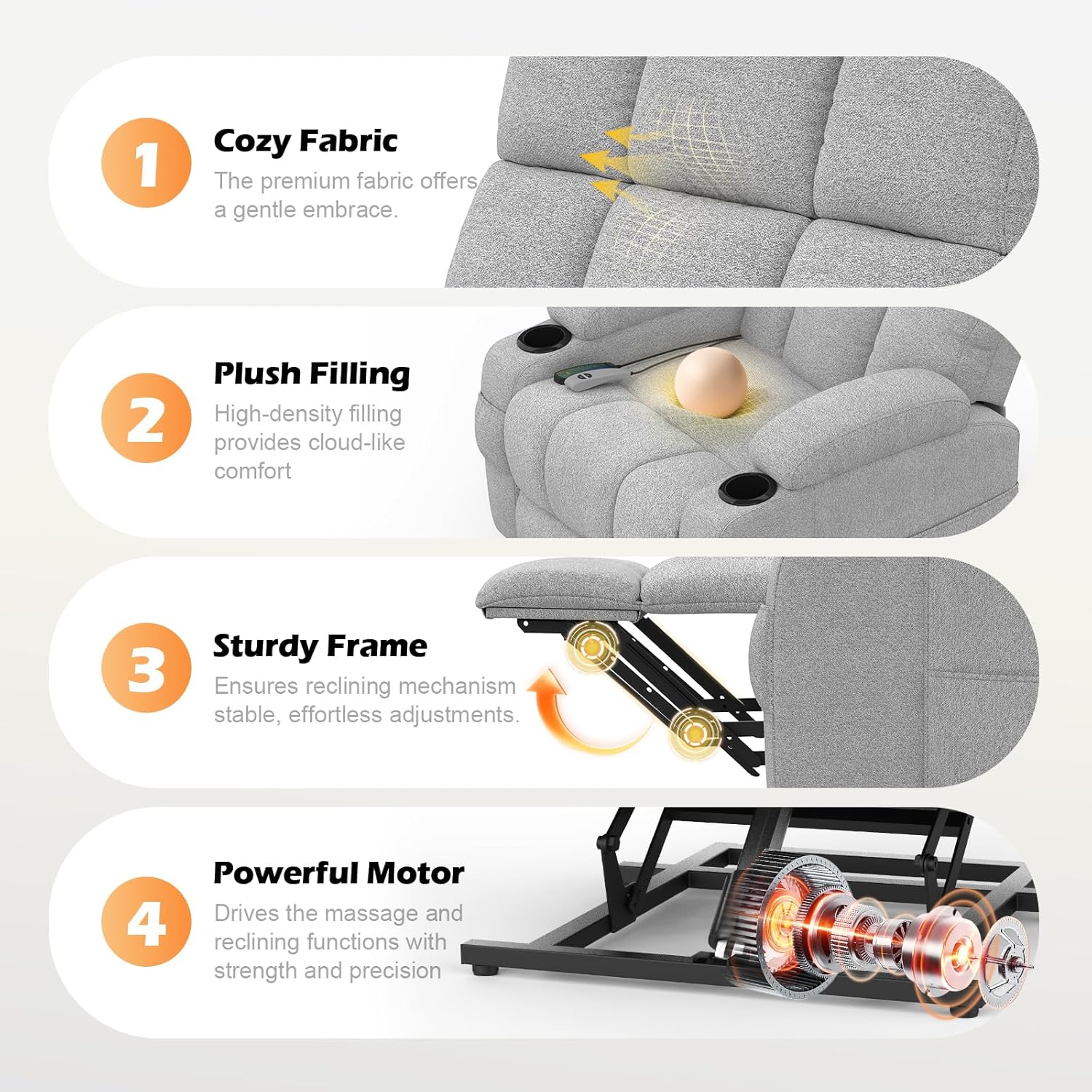 1
Cozy Fabric
The premium fabric offers a gentle embrace.

2
Plush Filling
High-density filling provides cloud-like comfort

3
Sturdy Frame
Ensures reclining mechanism stable, effortless adjustments.

4
Powerful Motor
Drives the massage and reclining functions with strength and precision