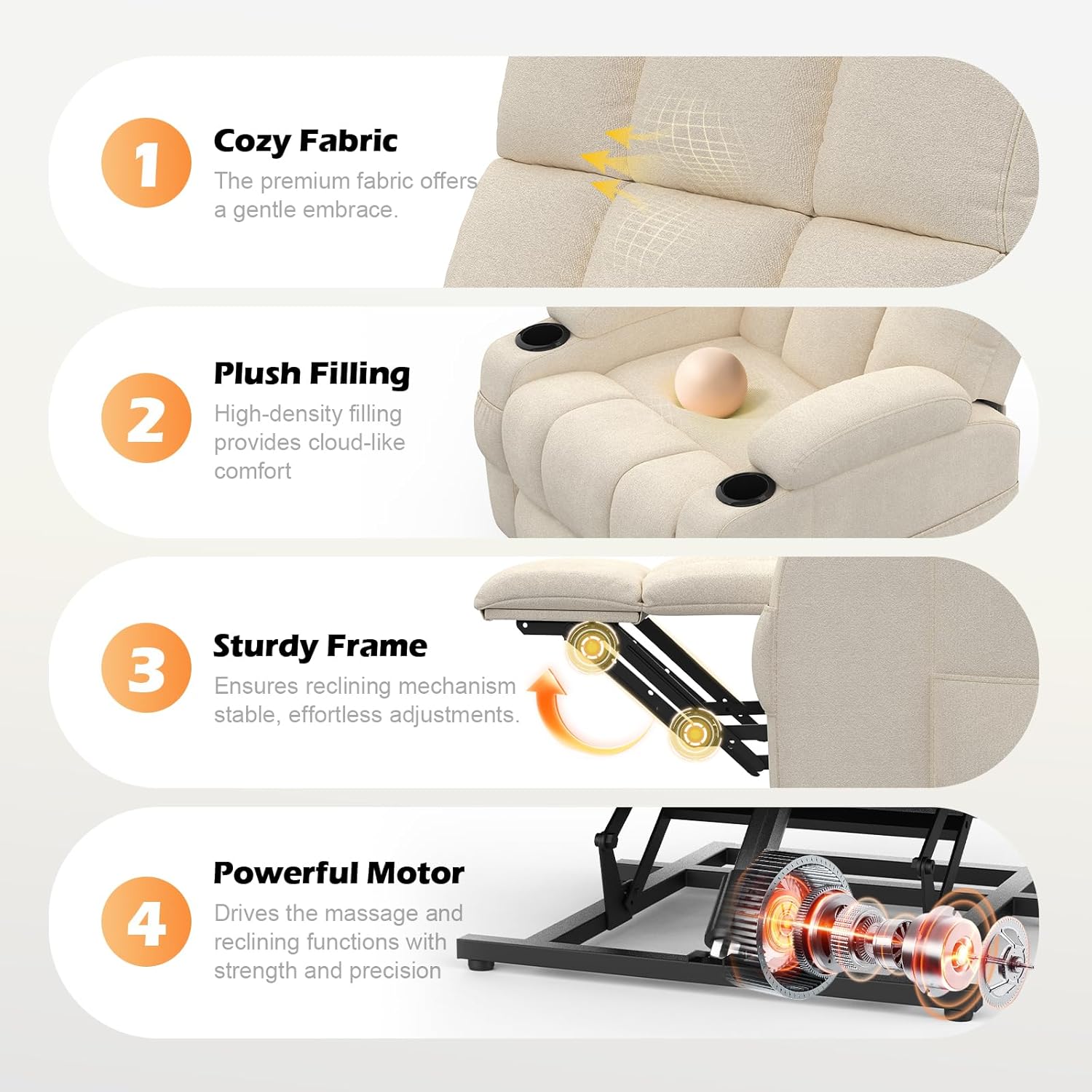 1

Cozy Fabric

The premium fabric offers a gentle embrace.

2

Plush Filling

High-density filling provides cloud-like comfort

3

Sturdy Frame

Ensures reclining mechanism stable, effortless adjustments.

4

Powerful Motor

Drives the massage and reclining functions with strength and precision